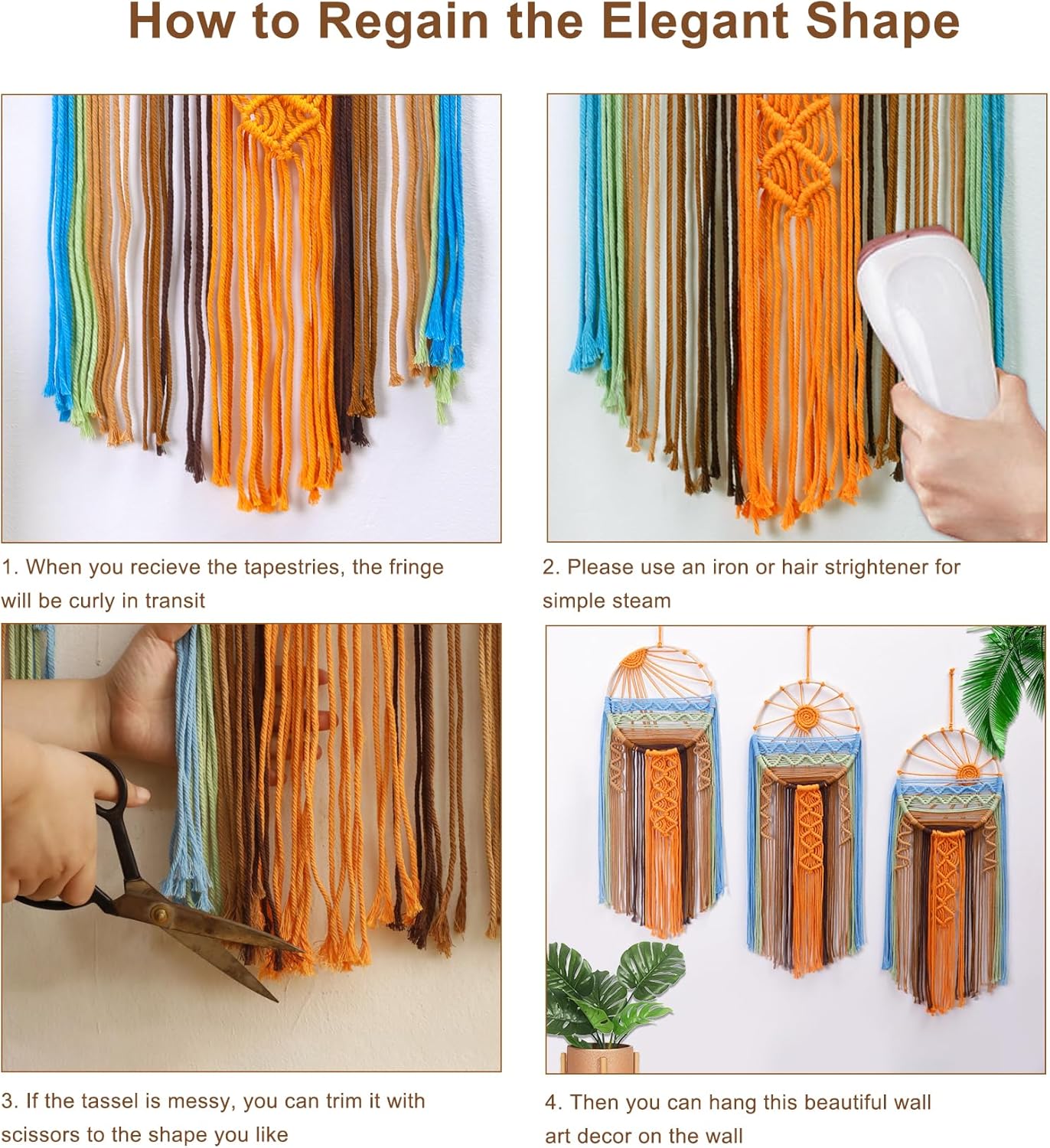 How to Regain the Elegant Shape

1. When you recieve the tapestries, the fringe will be curly in transit

2. Please use an iron or hair strightener for simple steam

3. If the tassel is messy, you can trim it with scissors to the shape you like

4. Then you can hang this beautiful wall art decor on the wall